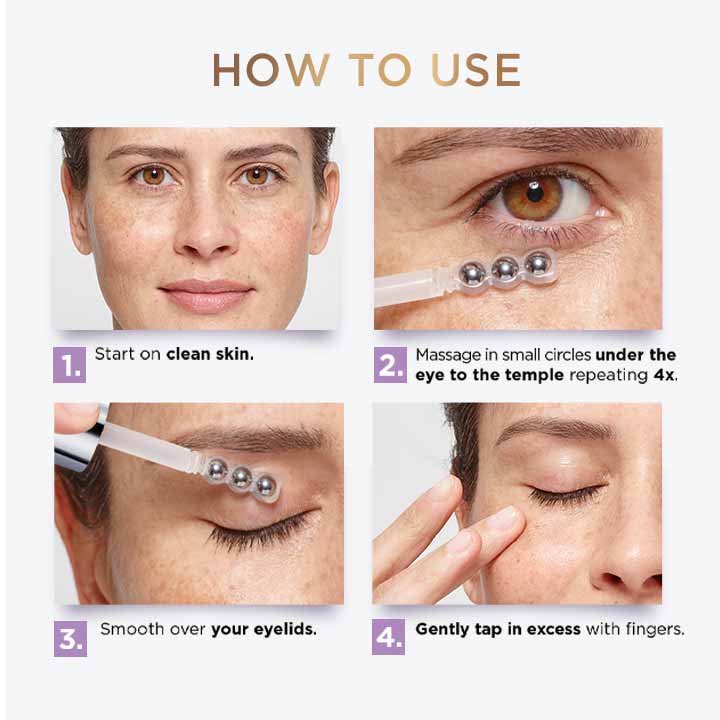 HOW TO USE

1. Start on clean skin.

2. Massage in small circles under the eye to the temple repeating 4x.

3. Smooth over your eyelids.

4. Gently tap in excess with fingers.